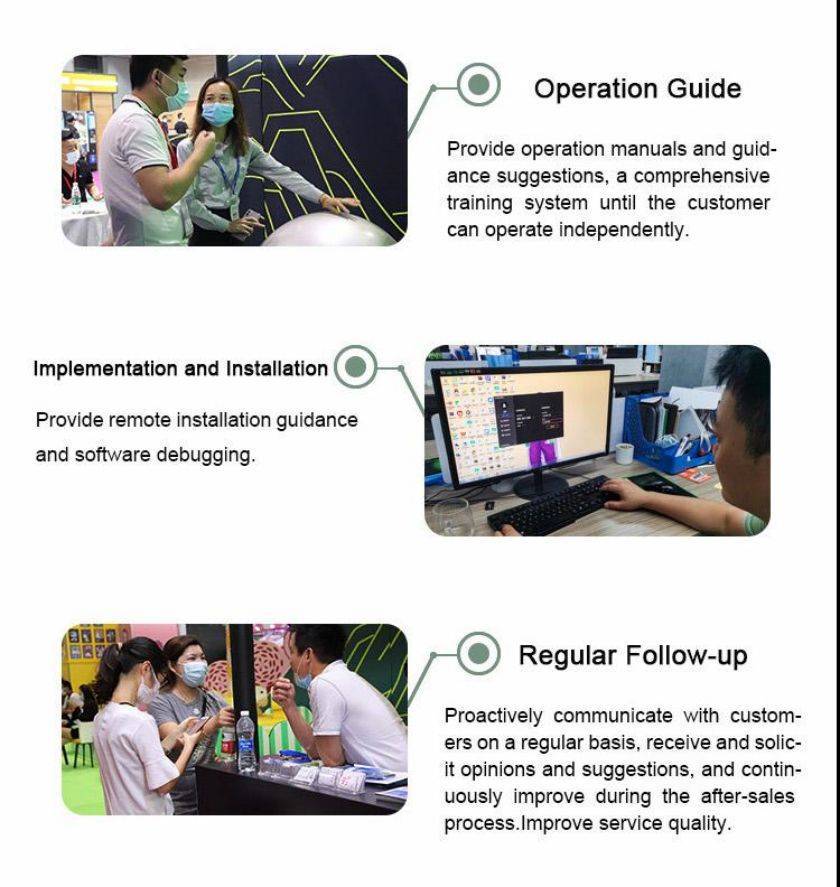 Operation Guide

Provide operation manuals and guidance suggestions, a comprehensive training system until the customer can operate independently.

Implementation and Installation

Provide remote installation guidance and software debugging.

Regular Follow-up

Proactively communicate with customers on a regular basis, receive and solicit opinions and suggestions, and continuously improve during the after-sales process.Improve service quality.